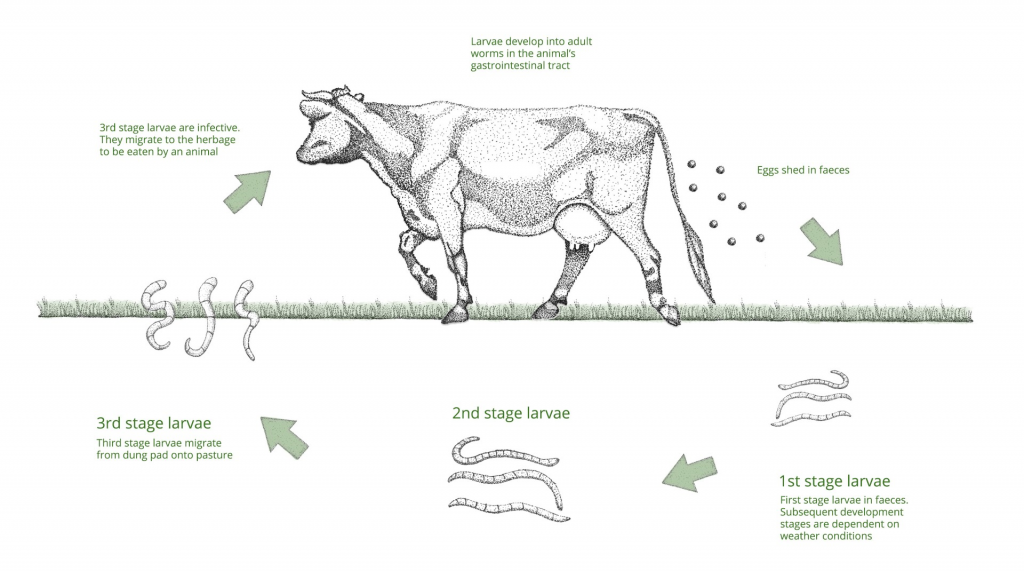 Larvae develop into adult worms in the animal's gastrointestinal tract

3rd stage larvae are infective. They migrate to the herbage to be eaten by an animal

Eggs shed in faeces

3rd stage larvae

Third stage larvae migrate from dung pad onto pasture

2nd stage larvae

1st stage larvae

First stage larvae in faeces. Subsequent development stages are dependent on weather conditions